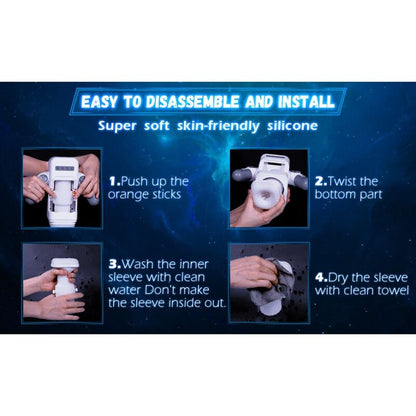 EASY TO DISASSEMBLE AND INSTALL

Super soft skin-friendly silicone

1.Push up the orange sticks

2.Twist the bottom part

3.Wash the inner sleeve with clean water Don't make the sleeve inside out.

4.Dry the sleeve with clean towel