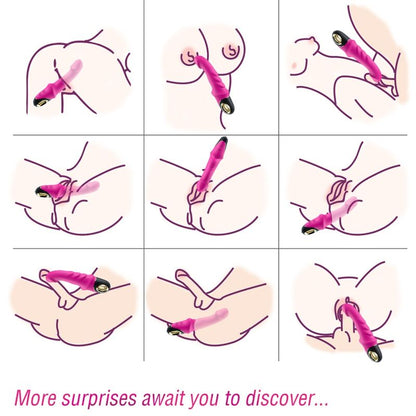 More surprises await you to discover...