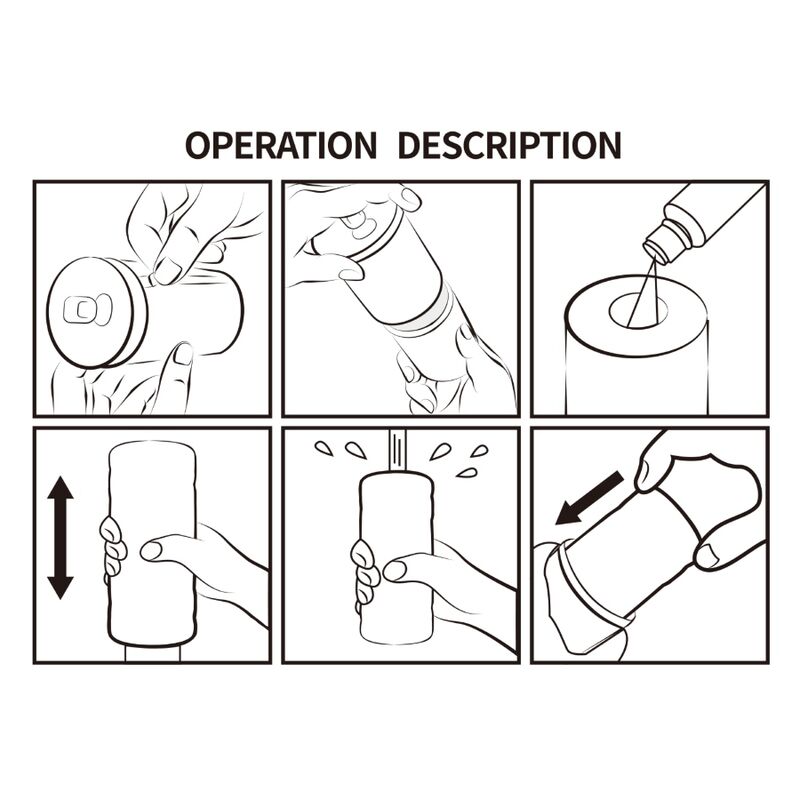 OPERATION DESCRIPTION